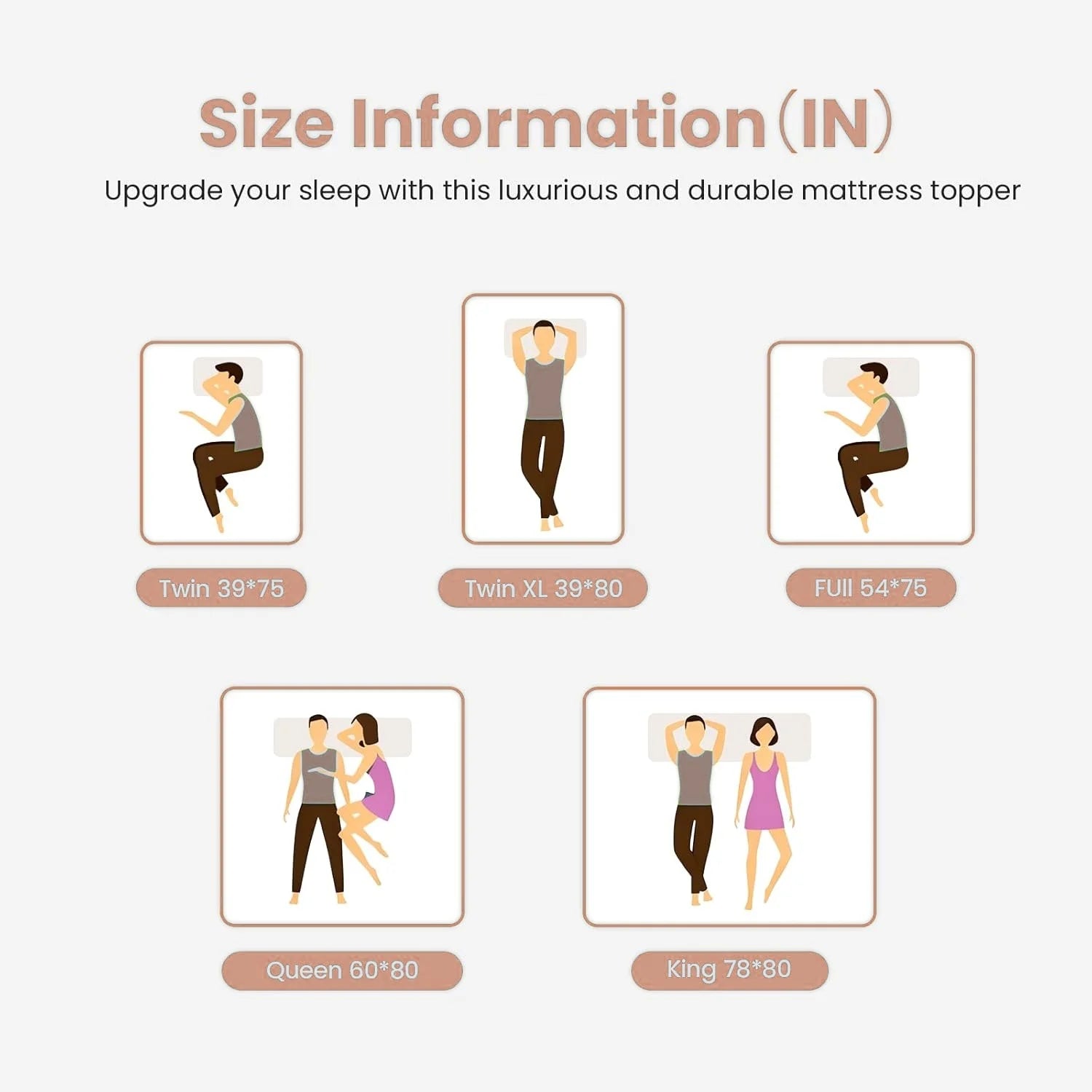 Size Information (IN)

Upgrade your sleep with this luxurious and durable mattress topper

Twin 39*75

Twin XL 39*80

FUll 54*75

Queen 60*80

King 78*80